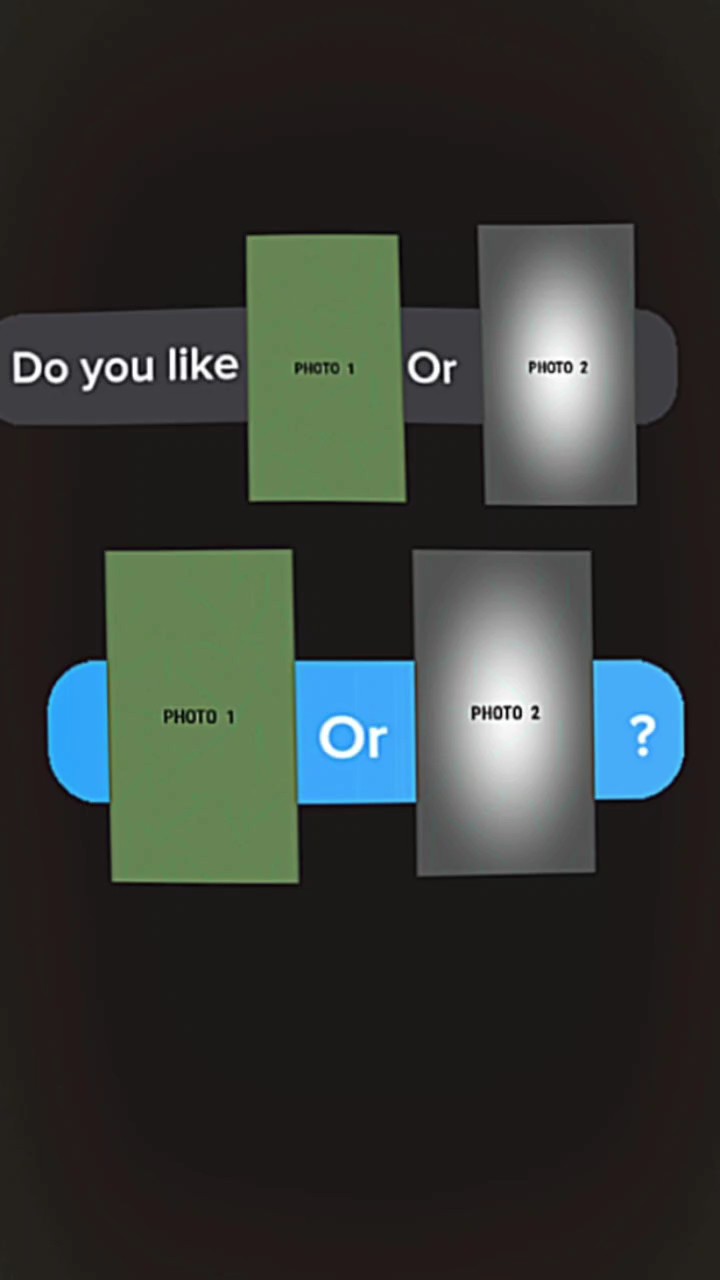 Do you like PHOTO 1 Or PHOTO 2

PHOTO 1 Or PHOTO 2 ?